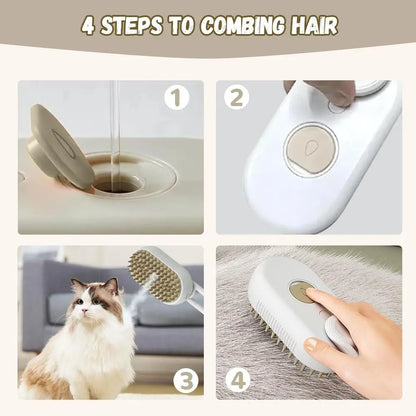 4 STEPS TO COMBING HAIR

1

2

3

4